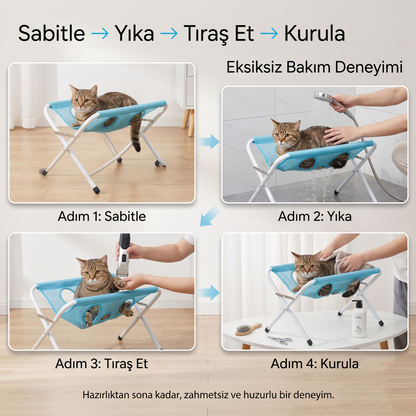 Sabitle → Yıka → Tıraş Et → Kurula

Eksiksiz Bakım Deneyimi

Adım 1: Sabitle

Adım 2: Yıka

Adım 3: Tıraş Et

Adım 4: Kurula

Hazırlıktan sona kadar, zahmetsiz ve huzurlu bir deneyim.